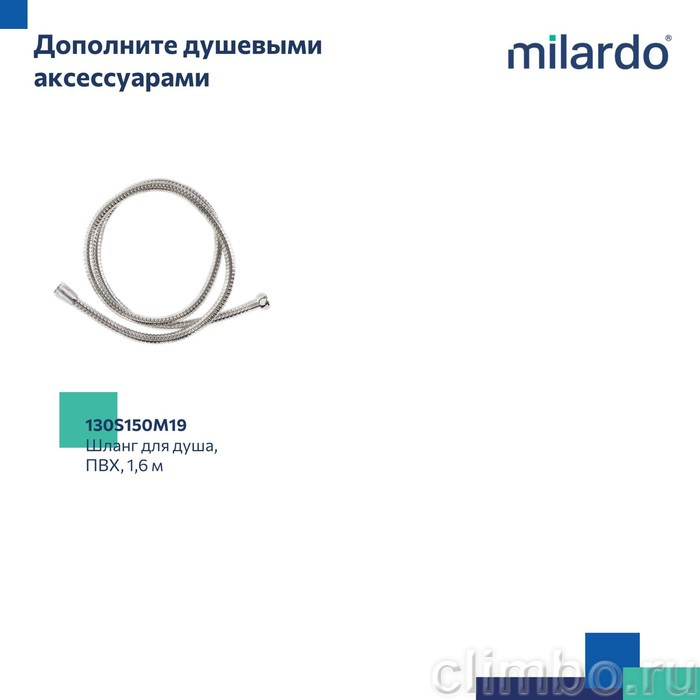 Дополните душевыми аксессуарами

milardo®

130S150M19
Шланг для душа, ПВХ, 1,6 м

climbo.ru