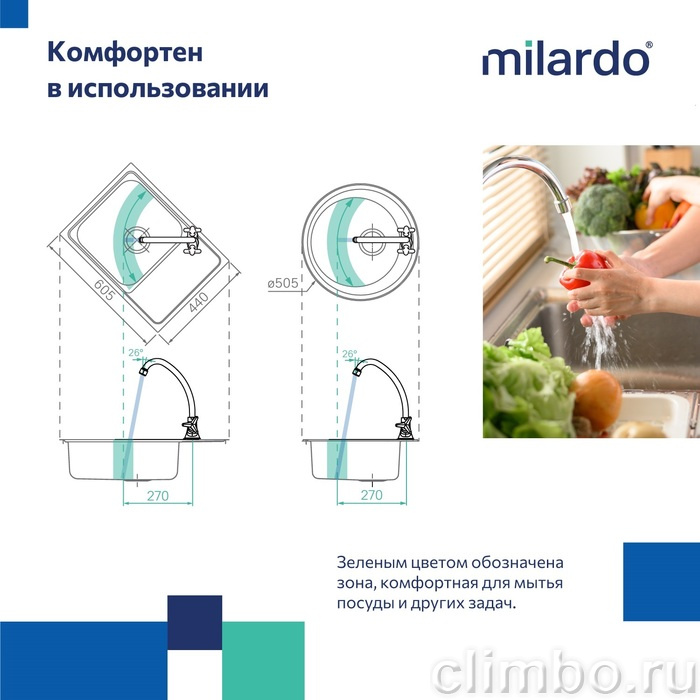 Комфортен в использовании

milardo®

605

440

ø505

26°

26°

270

270

Зеленым цветом обозначена зона, комфортная для мытья посуды и других задач.

climbo.ru